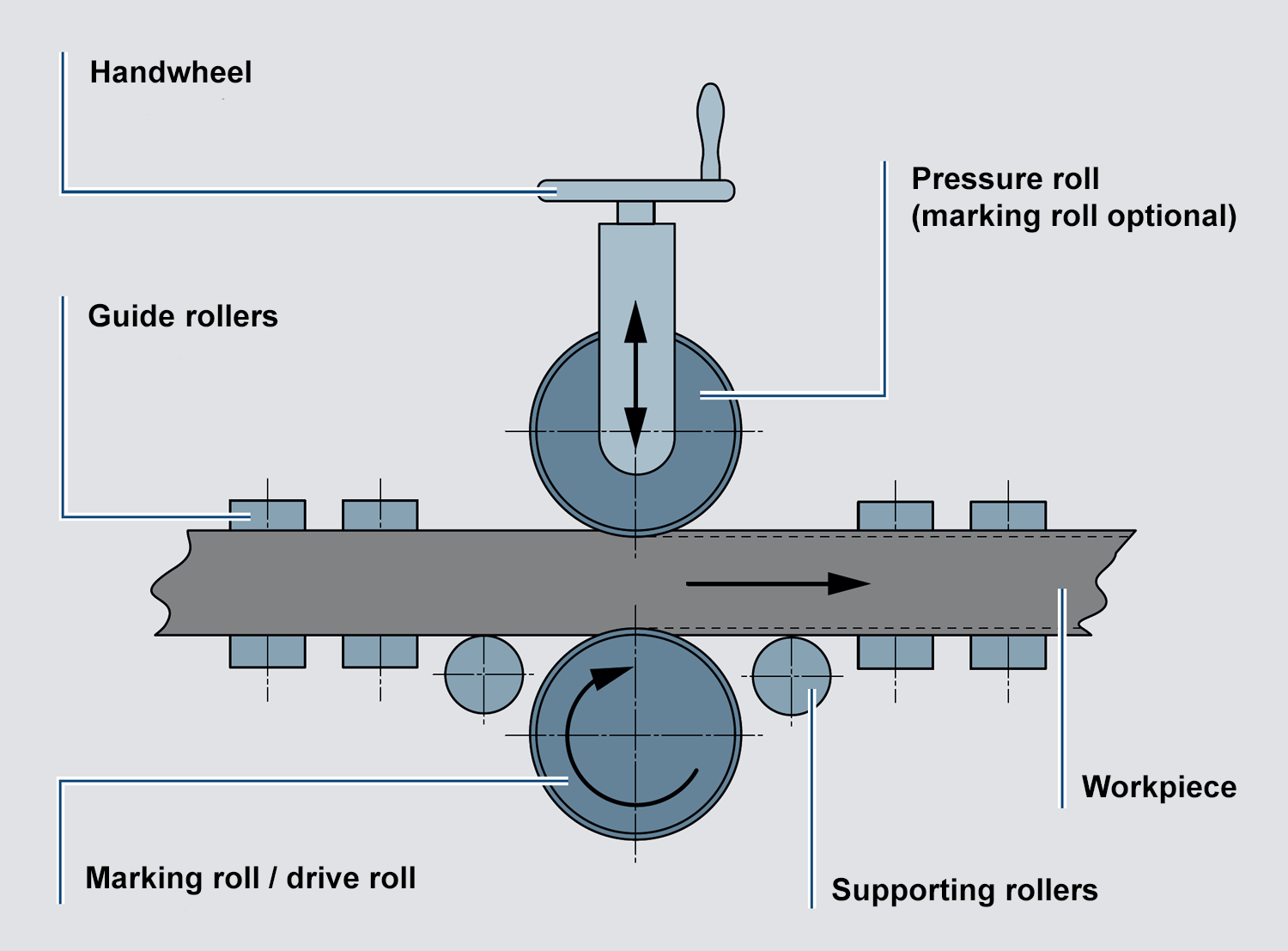 Handwheel

Pressure roll
(marking roll optional)

Guide rollers

Workpiece

Marking roll / drive roll

Supporting rollers